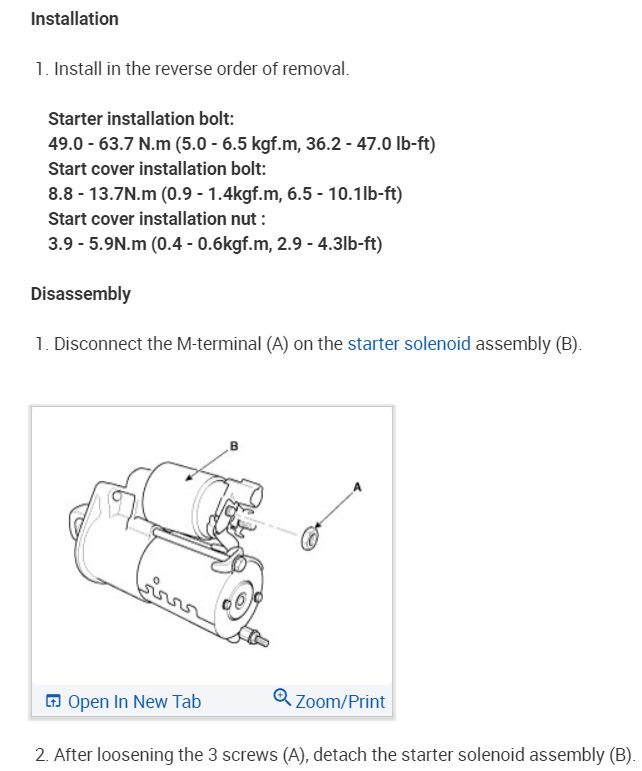 Installation

1. Install in the reverse order of removal.

Starter installation bolt:
49.0 - 63.7 N.m (5.0 - 6.5 kgf.m, 36.2 - 47.0 lb-ft)
Start cover installation bolt:
8.8 - 13.7N.m (0.9 - 1.4kgf.m, 6.5 - 10.1lb-ft)
Start cover installation nut :
3.9 - 5.9N.m (0.4 - 0.6kgf.m, 2.9 - 4.3lb-ft)

Disassembly

1. Disconnect the M-terminal (A) on the starter solenoid assembly (B).

B

A

Open In New Tab Zoom/Print

2. After loosening the 3 screws (A), detach the starter solenoid assembly (B).