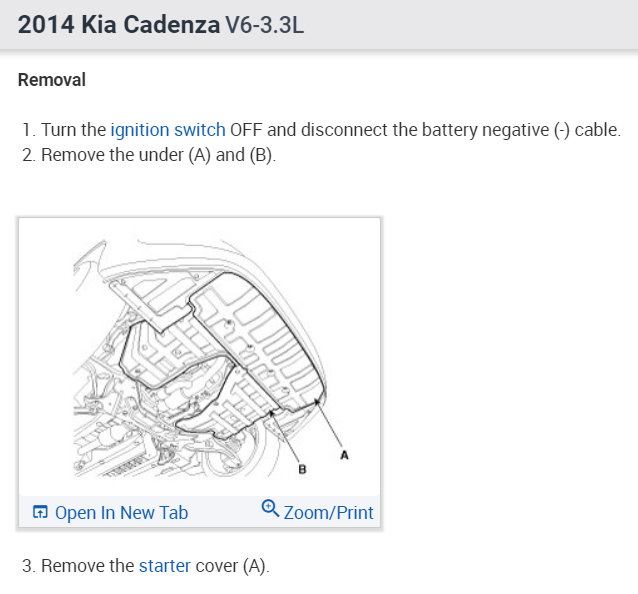 2014 Kia Cadenza V6-3.3L

Removal

1. Turn the ignition switch OFF and disconnect the battery negative (-) cable.
2. Remove the under (A) and (B).

B

A

Open In New Tab

Zoom/Print

3. Remove the starter cover (A).