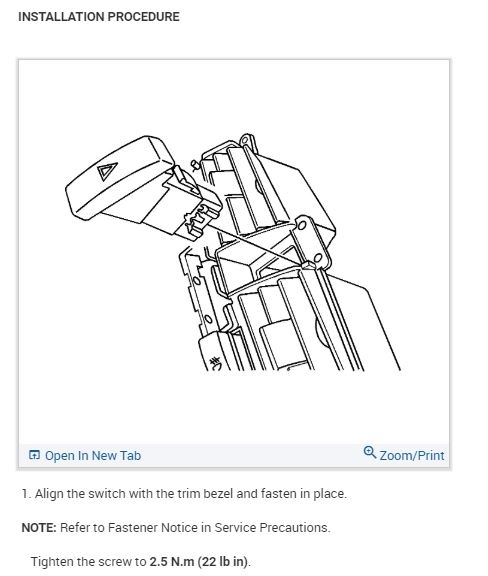 INSTALLATION PROCEDURE

Open In New Tab

Zoom/Print

1. Align the switch with the trim bezel and fasten in place.

NOTE: Refer to Fastener Notice in Service Precautions.

Tighten the screw to 2.5 N.m (22 lb in).