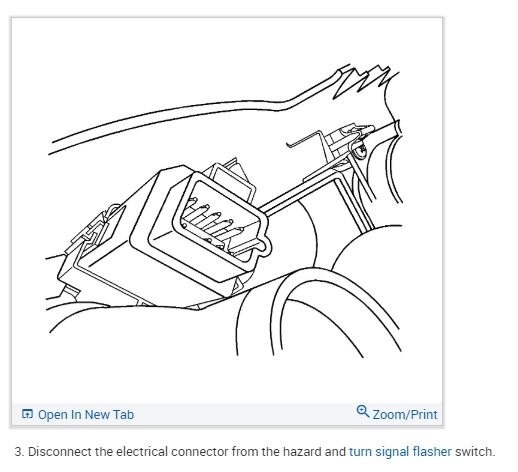 Open In New Tab

Zoom/Print

3. Disconnect the electrical connector from the hazard and turn signal flasher switch.