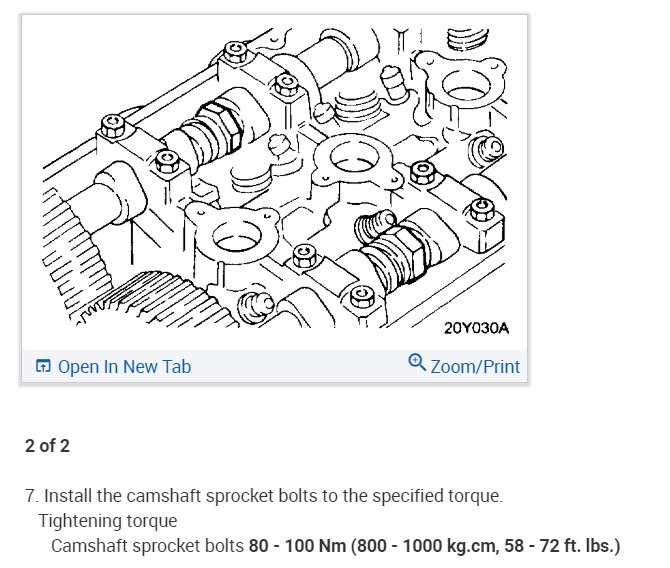 20Y030A

Open In New Tab

Zoom/Print

2 of 2

7. Install the camshaft sprocket bolts to the specified torque.

Tightening torque

Camshaft sprocket bolts 80 - 100 Nm (800 - 1000 kg.cm, 58 - 72 ft. lbs.)