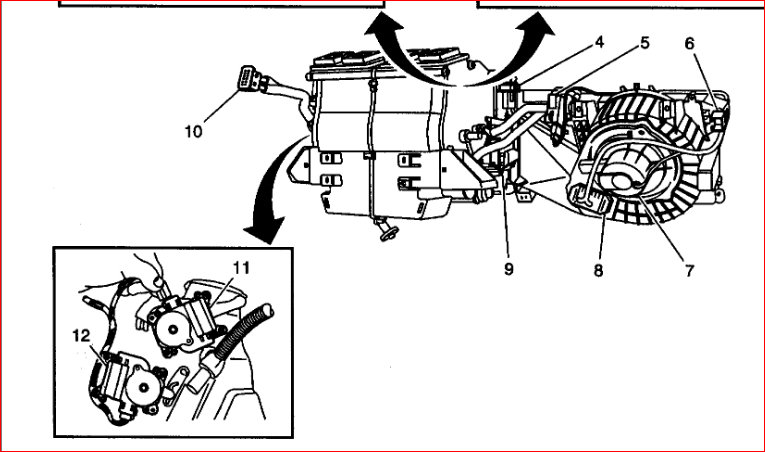 4
5
6
10
9
8
7
11
12