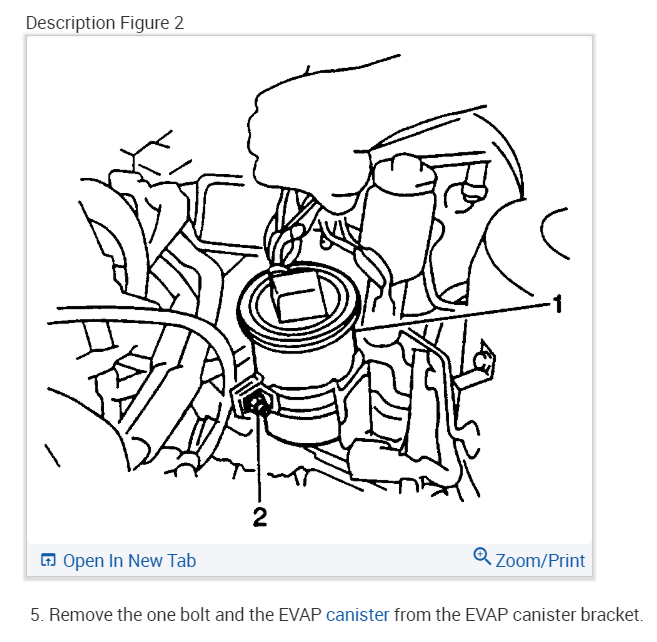 Description Figure 2

1

2

Open In New Tab

Zoom/Print

5. Remove the one bolt and the EVAP canister from the EVAP canister bracket.