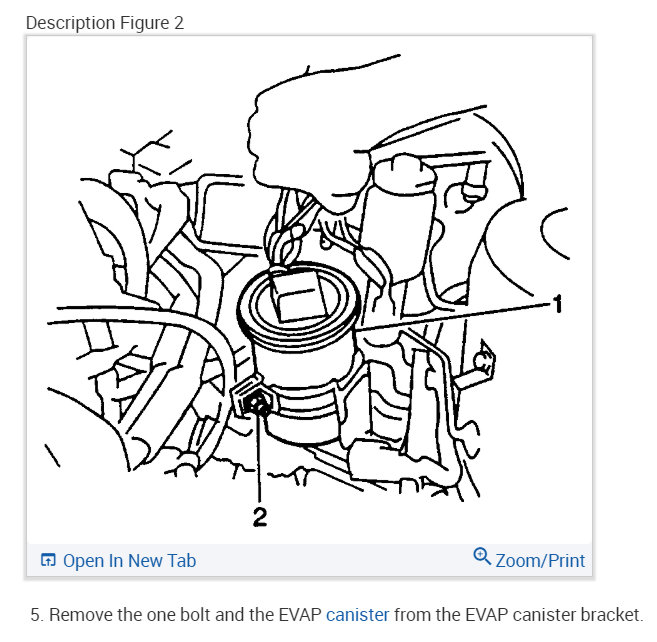 Description Figure 2

1

2

Open In New Tab

Zoom/Print

5. Remove the one bolt and the EVAP canister from the EVAP canister bracket.