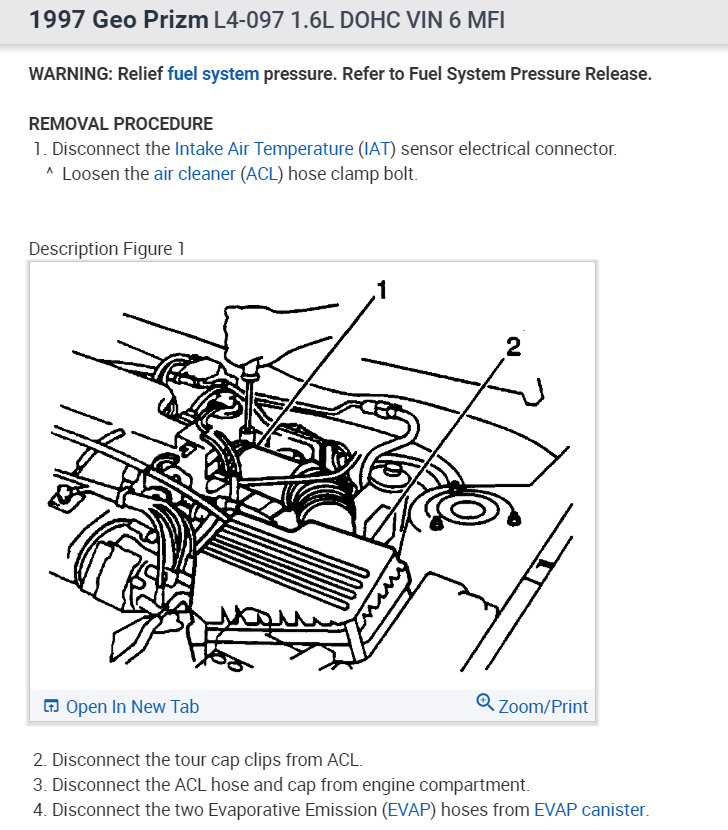 1997 Geo Prizm L4-097 1.6L DOHC VIN 6 MFI

WARNING: Relief fuel system pressure. Refer to Fuel System Pressure Release.

REMOVAL PROCEDURE
1. Disconnect the Intake Air Temperature (IAT) sensor electrical connector.
^ Loosen the air cleaner (ACL) hose clamp bolt.

Description Figure 1

1

2

Open In New Tab

Zoom/Print

2. Disconnect the tour cap clips from ACL.
3. Disconnect the ACL hose and cap from engine compartment.
4. Disconnect the two Evaporative Emission (EVAP) hoses from EVAP canister.