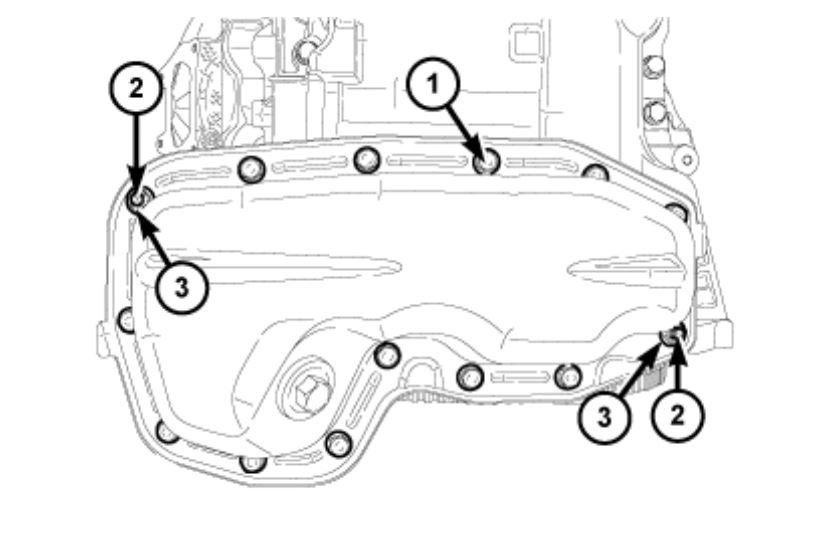 2
1
3
3
2