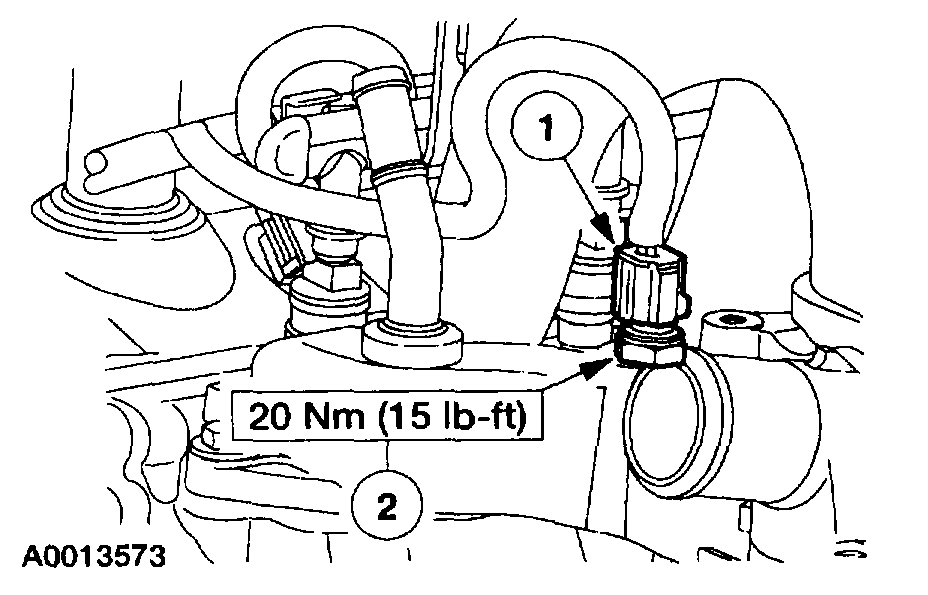 1

20 Nm (15 lb-ft)

2

A0013573