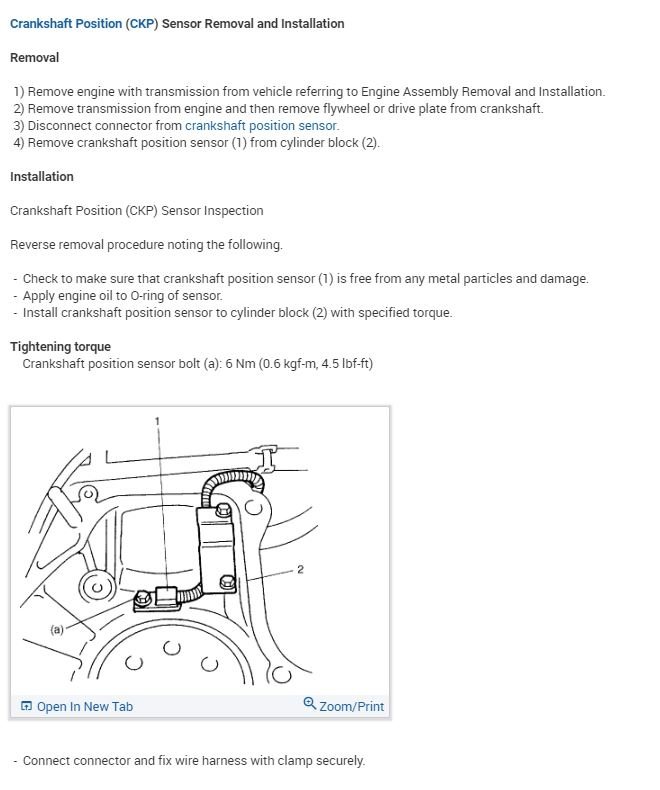 Crankshaft Position (CKP) Sensor Removal and Installation

Removal

1) Remove engine with transmission from vehicle referring to Engine Assembly Removal and Installation.
2) Remove transmission from engine and then remove flywheel or drive plate from crankshaft.
3) Disconnect connector from crankshaft position sensor.
4) Remove crankshaft position sensor (1) from cylinder block (2).

Installation

Crankshaft Position (CKP) Sensor Inspection

Reverse removal procedure noting the following.

- Check to make sure that crankshaft position sensor (1) is free from any metal particles and damage.
- Apply engine oil to O-ring of sensor.
- Install crankshaft position sensor to cylinder block (2) with specified torque.

Tightening torque
Crankshaft position sensor bolt (a): 6 Nm (0.6 kgf-m, 4.5 lbf-ft)

1
2
(a)

Open In New Tab
Zoom/Print

- Connect connector and fix wire harness with clamp securely.