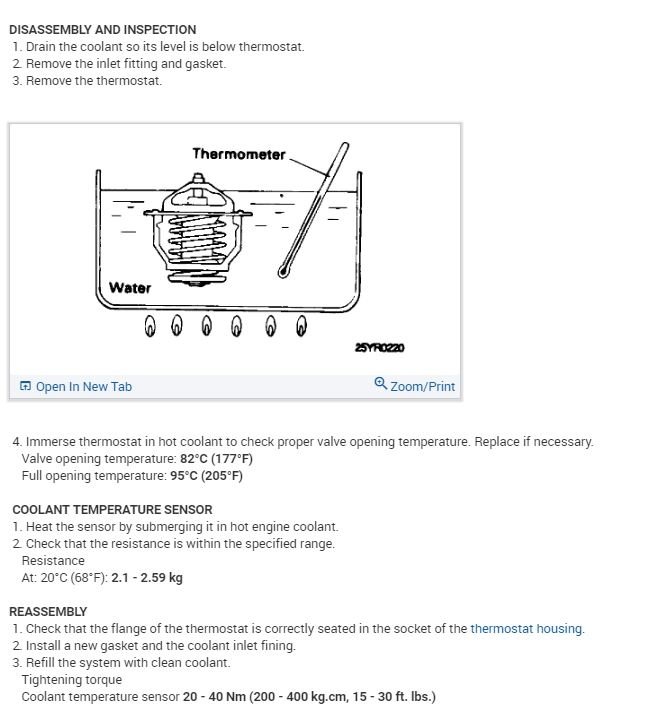 DISASSEMBLY AND INSPECTION
1. Drain the coolant so its level is below thermostat.
2 Remove the inlet fitting and gasket.
3. Remove the thermostat.

Thermometer
Water
25YR0220

Open In New Tab
Zoom/Print

4. Immerse thermostat in hot coolant to check proper valve opening temperature. Replace if necessary.
Valve opening temperature: 82°C (177°F)
Full opening temperature: 95°C (205°F)

COOLANT TEMPERATURE SENSOR
1. Heat the sensor by submerging it in hot engine coolant.
2 Check that the resistance is within the specified range.
Resistance
At: 20°C (68°F): 2.1 - 2.59 kg

REASSEMBLY
1. Check that the flange of the thermostat is correctly seated in the socket of the thermostat housing.
2 Install a new gasket and the coolant inlet fining.
3. Refill the system with clean coolant.
Tightening torque
Coolant temperature sensor 20 - 40 Nm (200 - 400 kg.cm, 15 - 30 ft. lbs.)