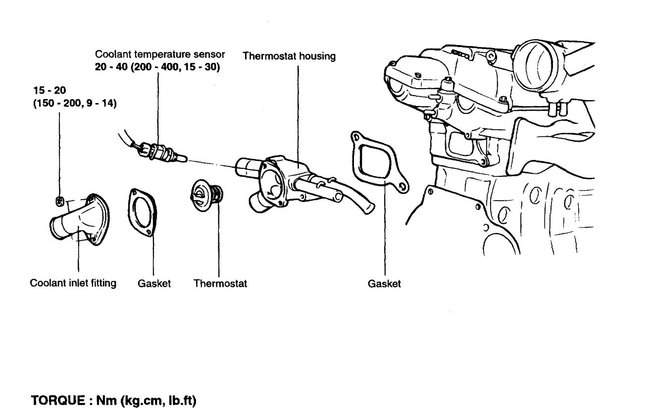 Coolant temperature sensor
20 - 40 (200 - 400, 15 - 30)

Thermostat housing

15 - 20
(150 - 200, 9 - 14)

Coolant inlet fitting

Gasket

Thermostat

Gasket

TORQUE : Nm (kg.cm, lb.ft)