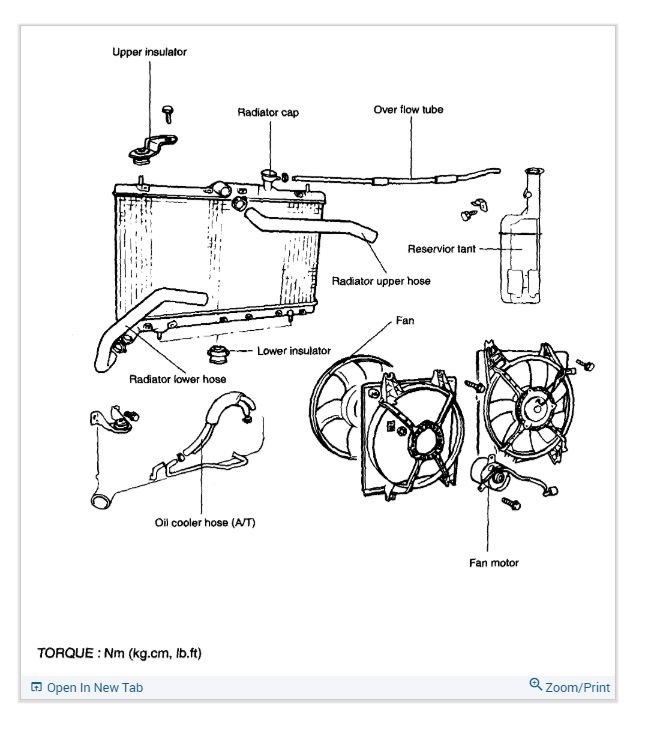 Upper insulator

Radiator cap

Over flow tube

Reservior tant

Radiator upper hose

Fan

Lower insulator

Radiator lower hose

Oil cooler hose (A/T)

Fan motor

TORQUE : Nm (kg.cm, lb.ft)

Open In New Tab

Zoom/Print