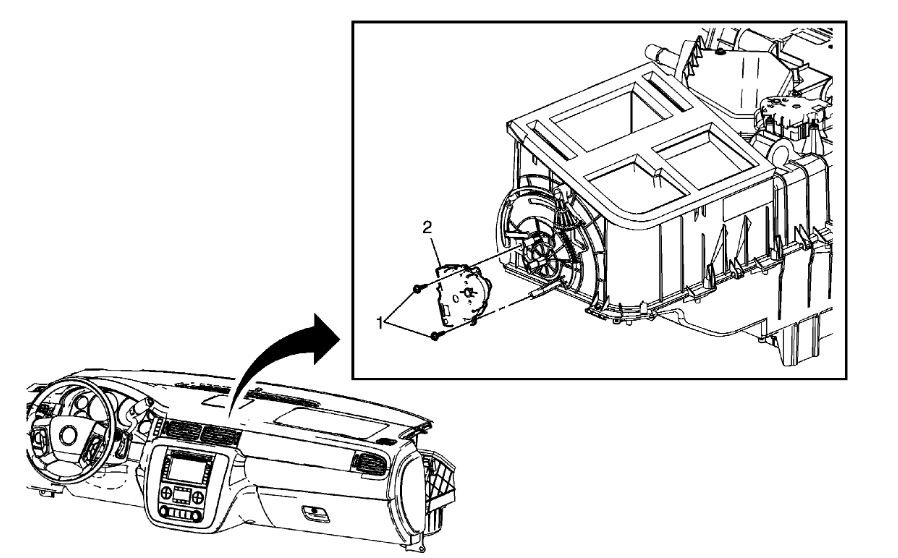 2
1