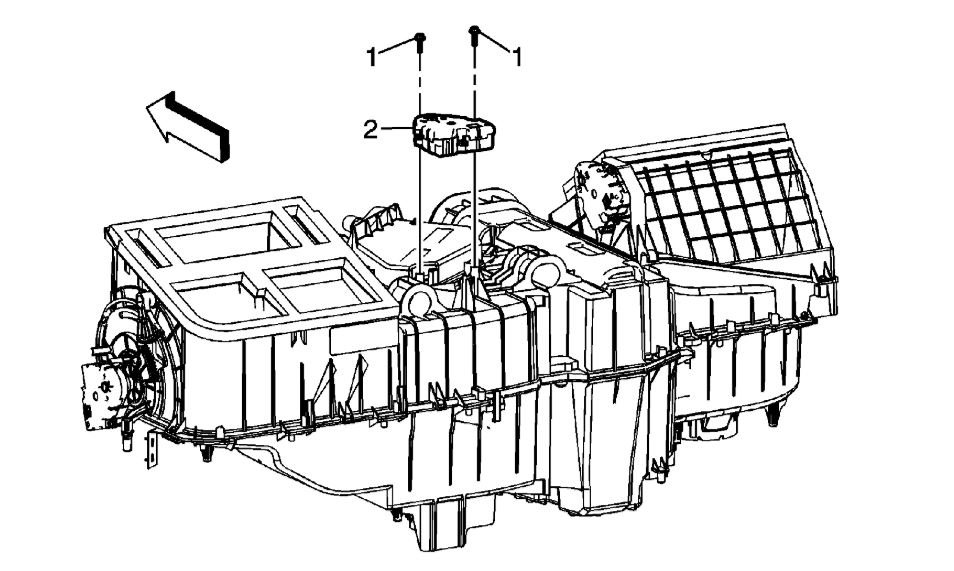 1
1
2