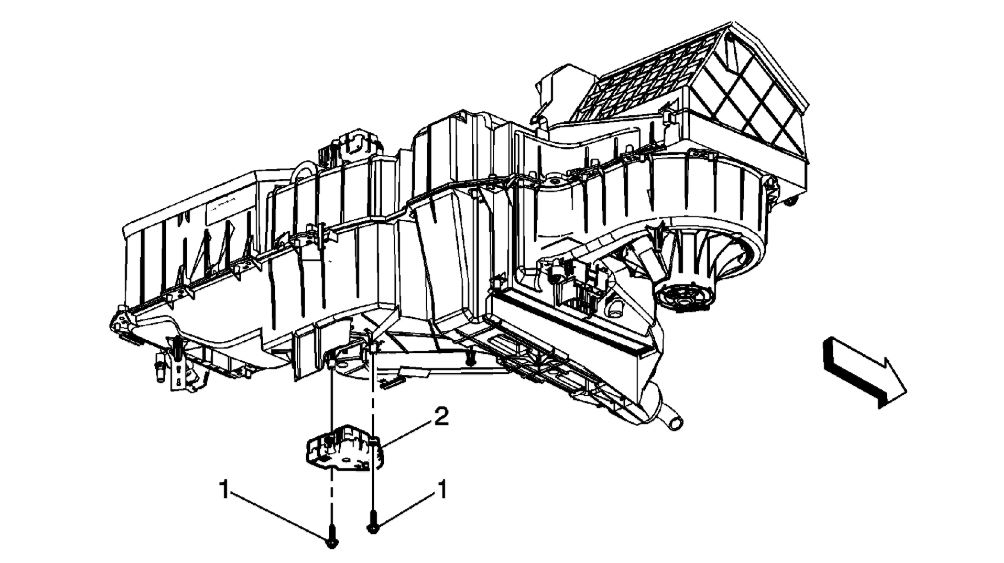 2
1
1