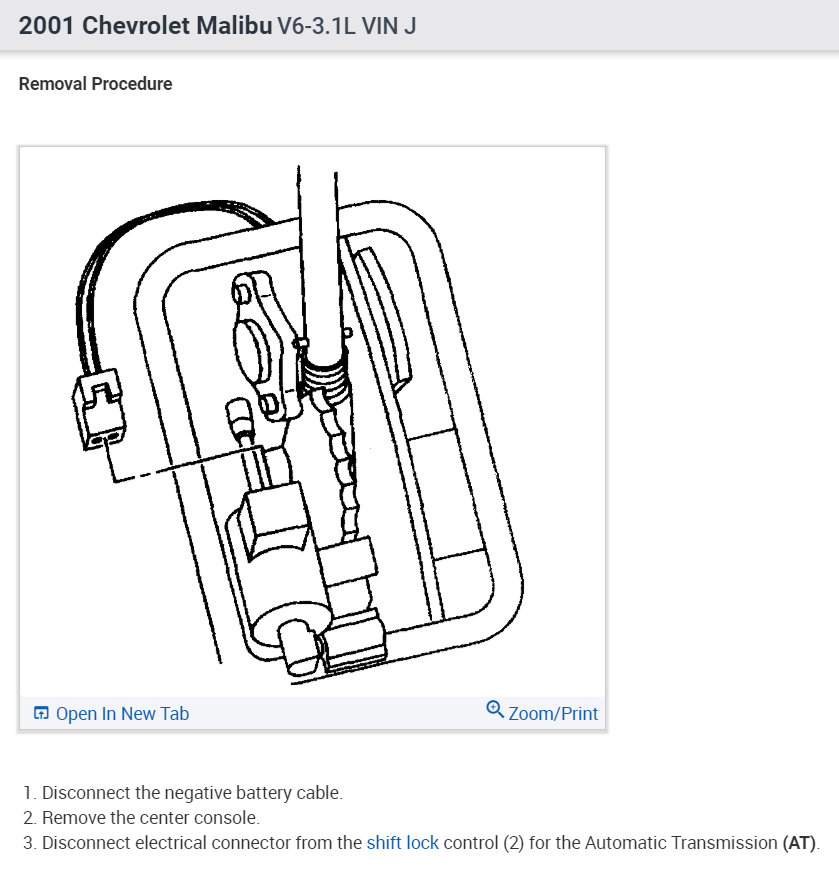 2001 Chevrolet Malibu V6-3.1L VIN J

Removal Procedure

Open In New Tab

Zoom/Print

1. Disconnect the negative battery cable.
2. Remove the center console.
3. Disconnect electrical connector from the shift lock control (2) for the Automatic Transmission (AT).