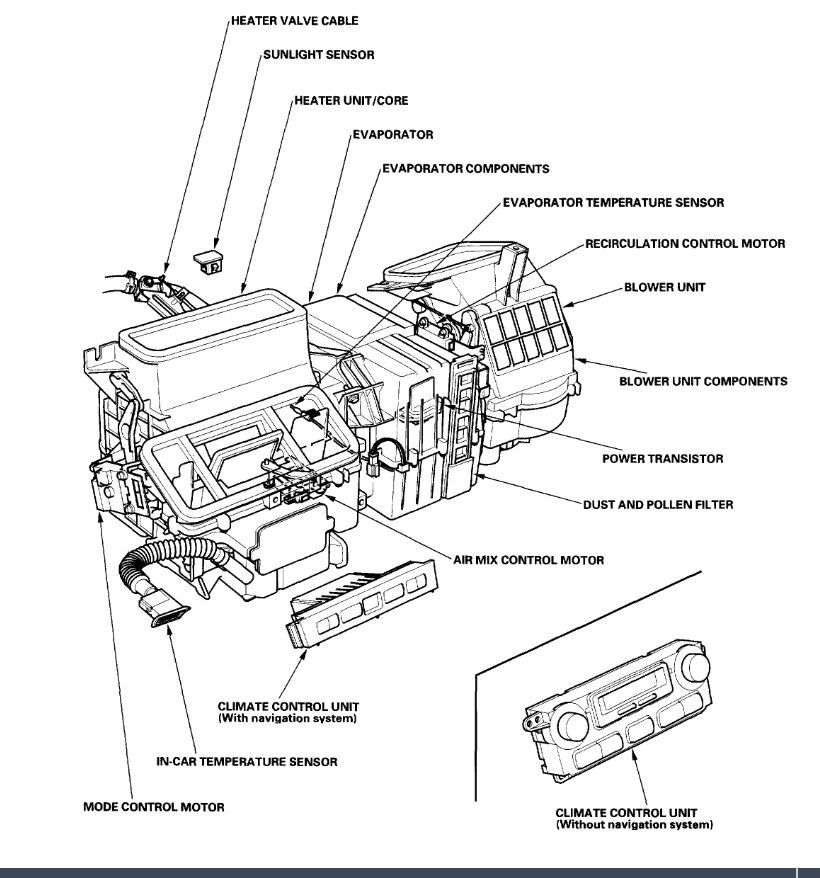 HEATER VALVE CABLE

SUNLIGHT SENSOR

HEATER UNIT/CORE

EVAPORATOR

EVAPORATOR COMPONENTS

EVAPORATOR TEMPERATURE SENSOR

RECIRCULATION CONTROL MOTOR

BLOWER UNIT

BLOWER UNIT COMPONENTS

POWER TRANSISTOR

DUST AND POLLEN FILTER

AIR MIX CONTROL MOTOR

CLIMATE CONTROL UNIT
(With navigation system)

IN-CAR TEMPERATURE SENSOR

MODE CONTROL MOTOR

CLIMATE CONTROL UNIT
(Without navigation system)