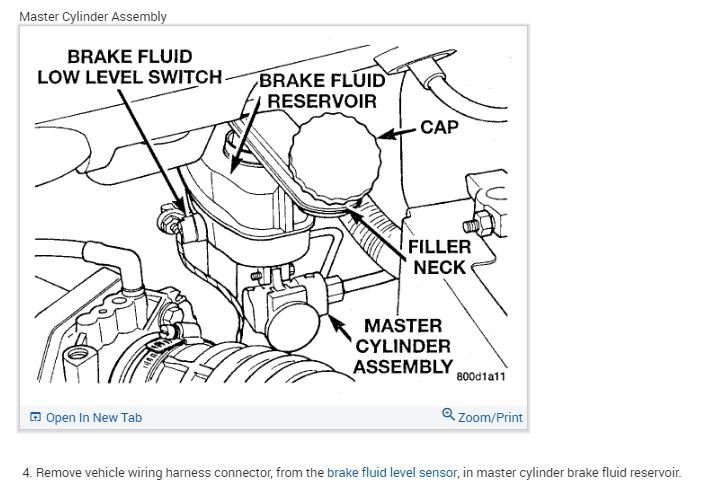 Master Cylinder Assembly

BRAKE FLUID LOW LEVEL SWITCH

BRAKE FLUID RESERVOIR

CAP

FILLER NECK

MASTER CYLINDER ASSEMBLY

800d1a11

Open In New Tab

Zoom/Print

4. Remove vehicle wiring harness connector, from the brake fluid level sensor, in master cylinder brake fluid reservoir.