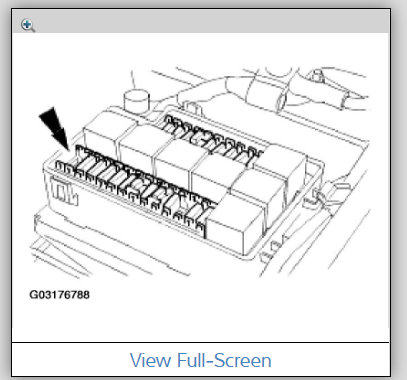 G03176788

View Full-Screen