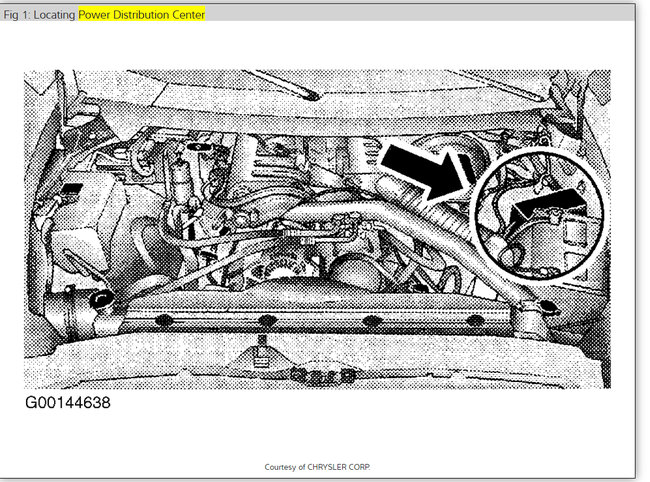 Fig 1: Locating Power Distribution Center

G00144638

Courtesy of CHRYSLER CORP.