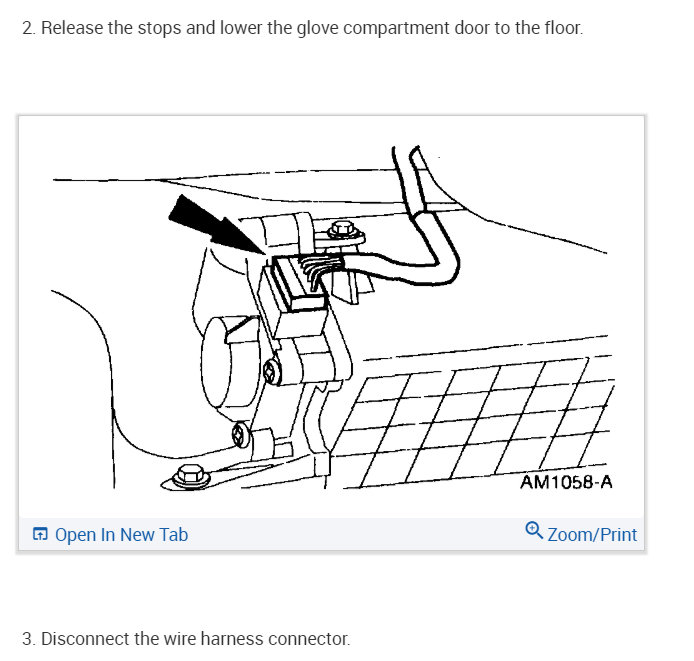 2. Release the stops and lower the glove compartment door to the floor.

AM1058-A

Open In New Tab

Zoom/Print

3. Disconnect the wire harness connector.