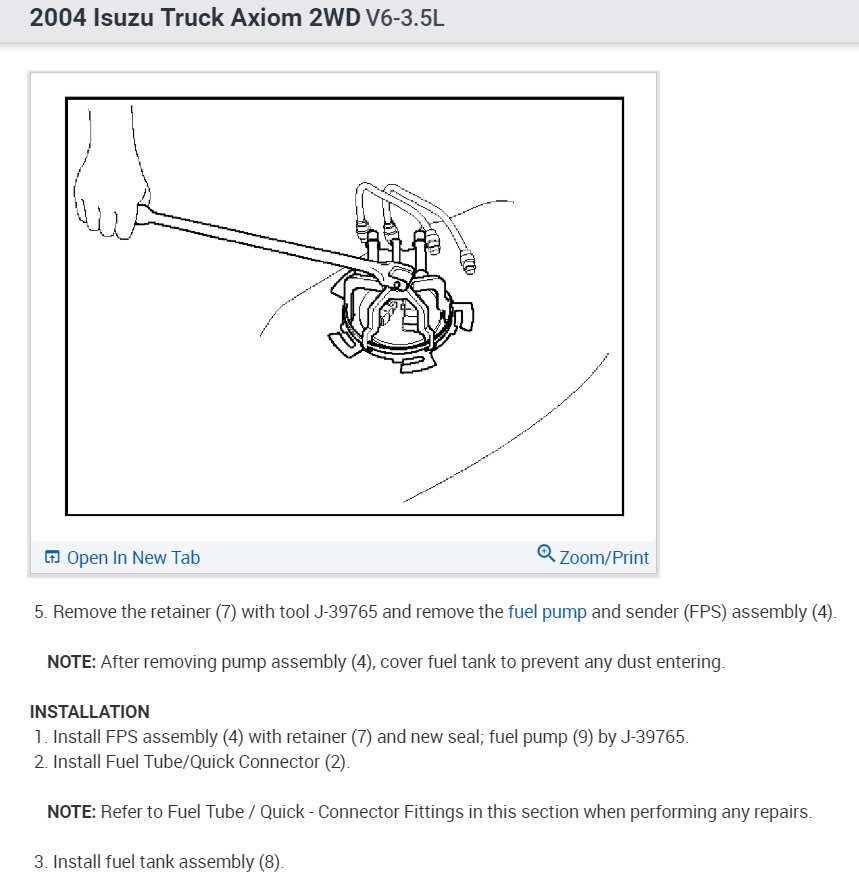 2004 Isuzu Truck Axiom 2WD V6-3.5L

Open In New Tab

Zoom/Print

5. Remove the retainer (7) with tool J-39765 and remove the fuel pump and sender (FPS) assembly (4).

NOTE: After removing pump assembly (4), cover fuel tank to prevent any dust entering.

INSTALLATION
1. Install FPS assembly (4) with retainer (7) and new seal; fuel pump (9) by J-39765.
2. Install Fuel Tube/Quick Connector (2).

NOTE: Refer to Fuel Tube / Quick - Connector Fittings in this section when performing any repairs.

3. Install fuel tank assembly (8).