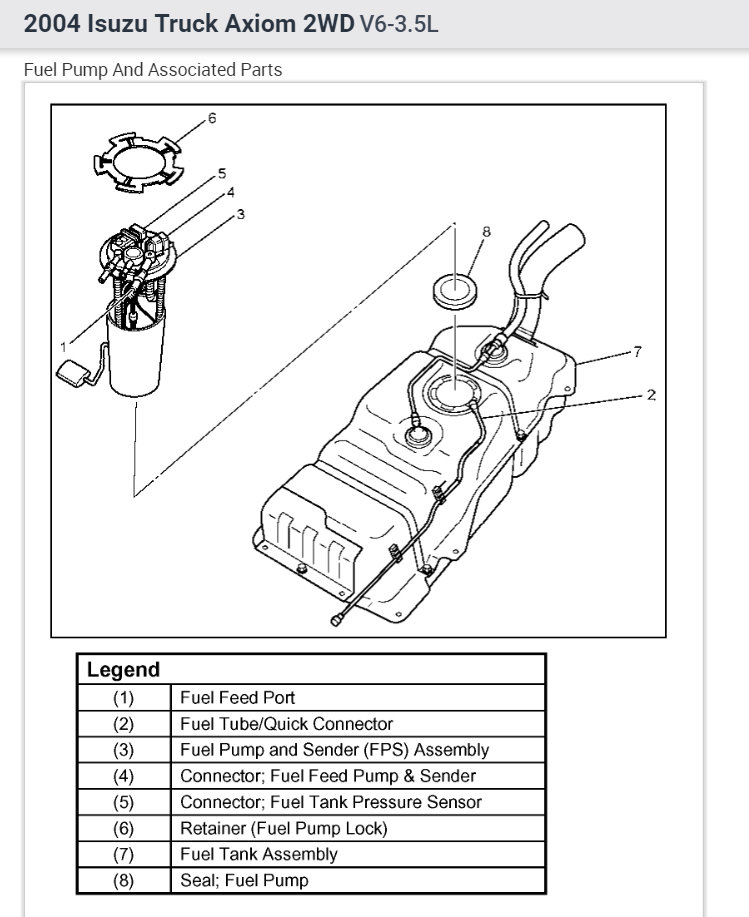 2004 Isuzu Truck Axiom 2WD V6-3.5L

Fuel Pump And Associated Parts

6
5
4
3
1
8
7
2

| Legend | |
|---|---|
| (1) | Fuel Feed Port |
| (2) | Fuel Tube/Quick Connector |
| (3) | Fuel Pump and Sender (FPS) Assembly |
| (4) | Connector; Fuel Feed Pump & Sender |
| (5) | Connector; Fuel Tank Pressure Sensor |
| (6) | Retainer (Fuel Pump Lock) |
| (7) | Fuel Tank Assembly |
| (8) | Seal; Fuel Pump |