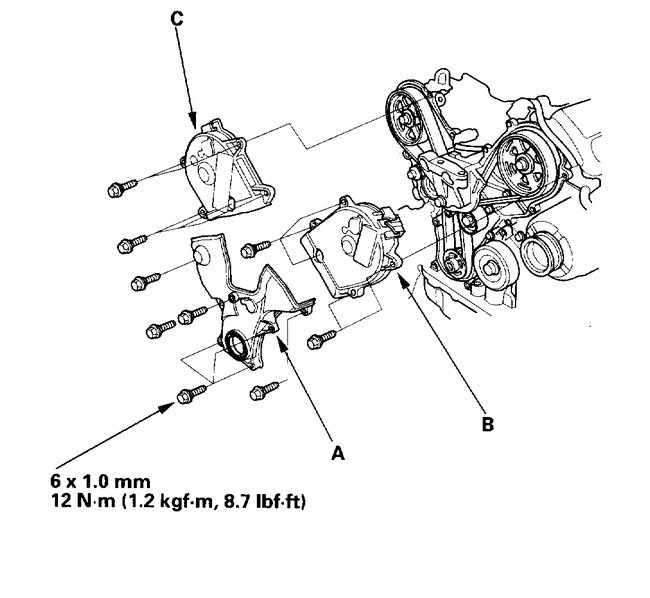 C

B

A

6 x 1.0 mm
12 N·m (1.2 kgf·m, 8.7 lbf·ft)