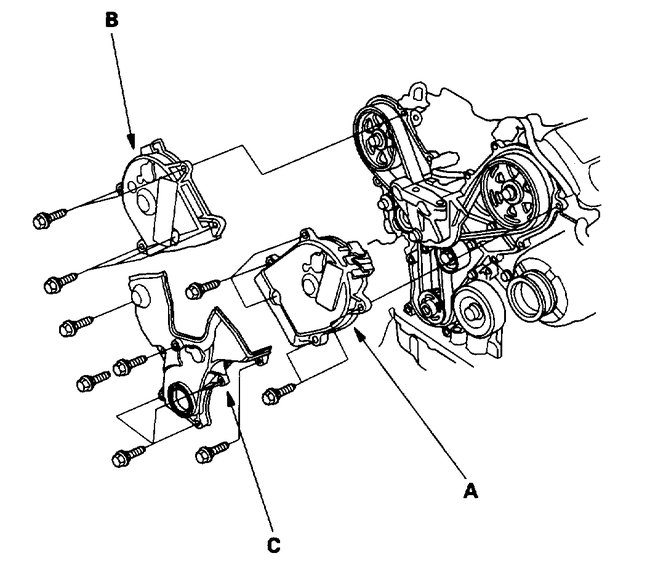 B

A

C