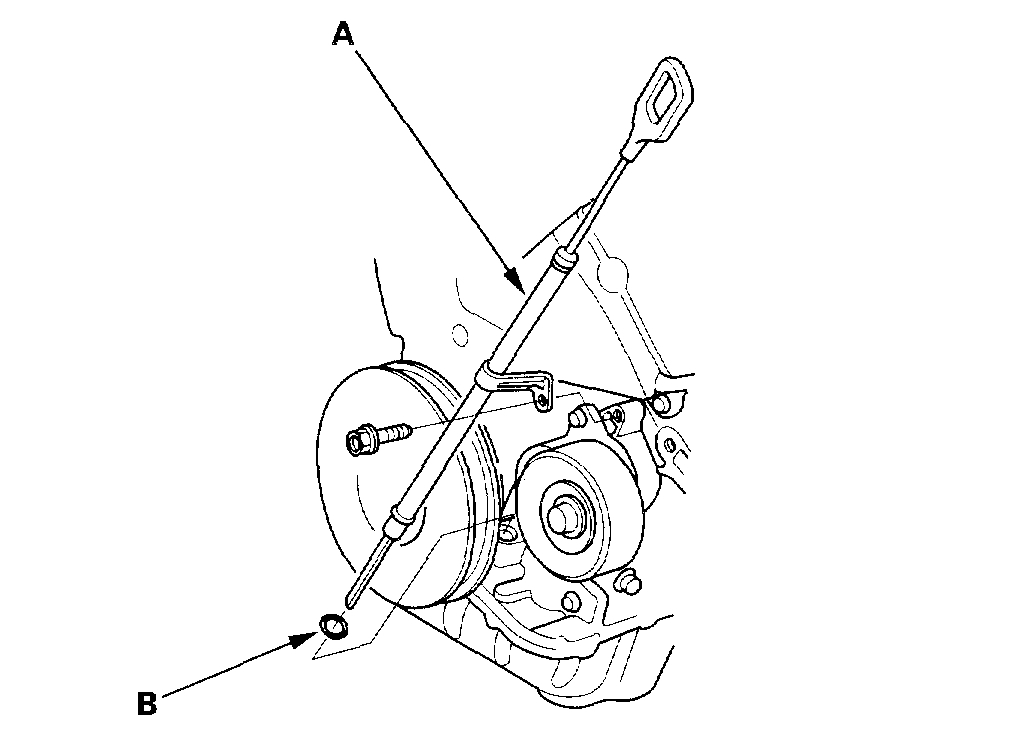 A
B