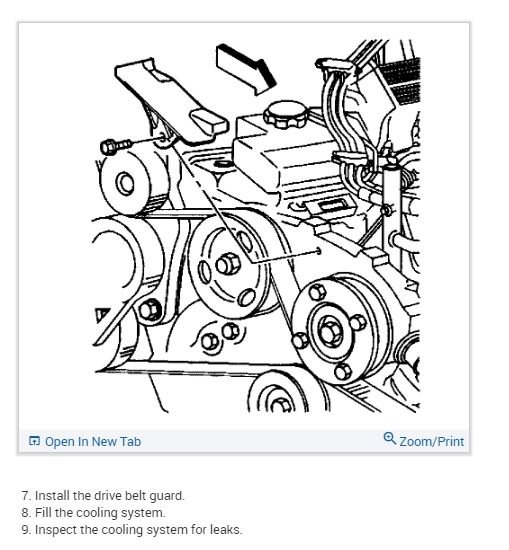 Open In New Tab

Zoom/Print

7. Install the drive belt guard.
8. Fill the cooling system.
9. Inspect the cooling system for leaks.