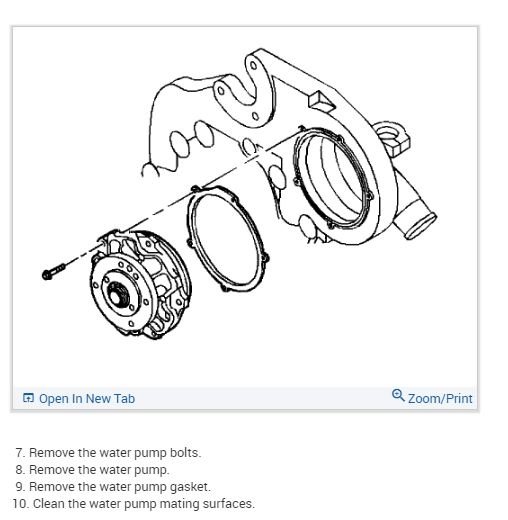 Open In New Tab

Zoom/Print

7. Remove the water pump bolts.
8. Remove the water pump.
9. Remove the water pump gasket.
10. Clean the water pump mating surfaces.