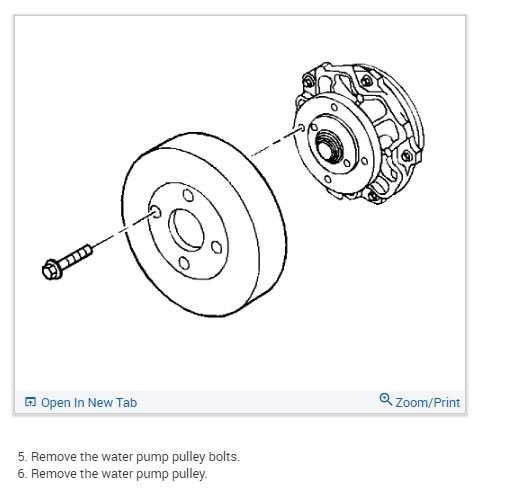 Open In New Tab

Zoom/Print

5. Remove the water pump pulley bolts.
6. Remove the water pump pulley.