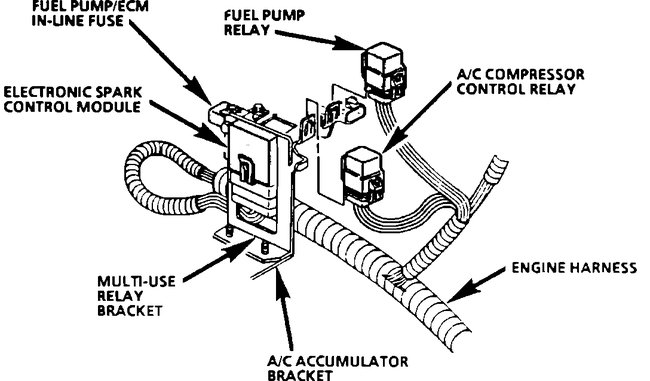 FUEL PUMP/ECM
IN-LINE FUSE

FUEL PUMP
RELAY

A/C COMPRESSOR
CONTROL RELAY

ELECTRONIC SPARK
CONTROL MODULE

MULTI-USE
RELAY
BRACKET

ENGINE HARNESS

A/C ACCUMULATOR
BRACKET