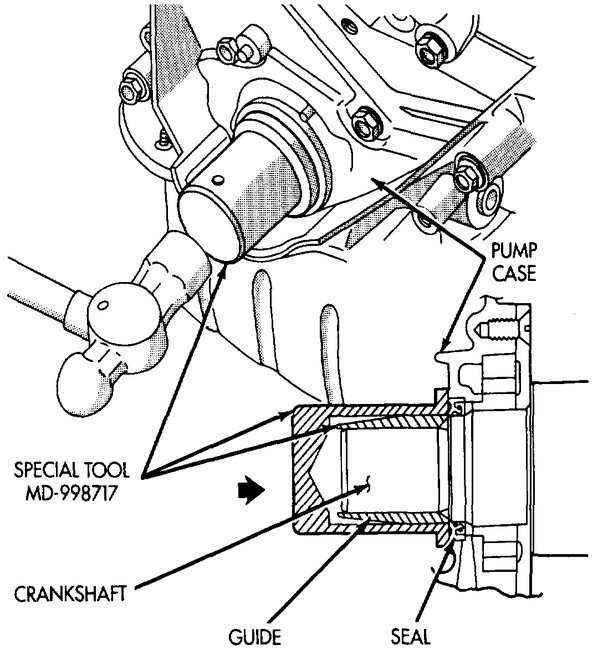 PUMP CASE

SPECIAL TOOL MD-998717

CRANKSHAFT

GUIDE

SEAL