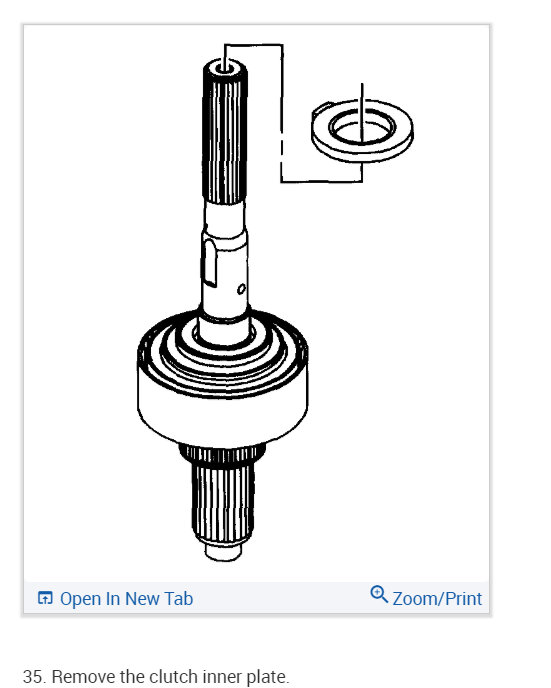 Open In New Tab
Zoom/Print

35. Remove the clutch inner plate.