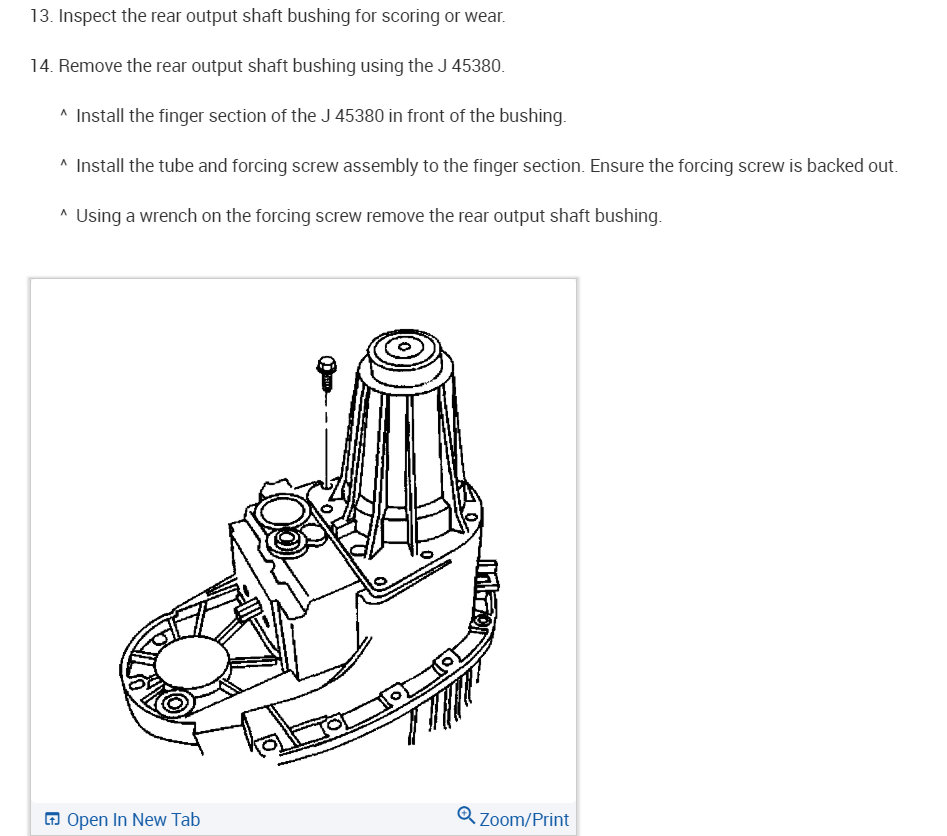 13. Inspect the rear output shaft bushing for scoring or wear.

14. Remove the rear output shaft bushing using the J 45380.

^ Install the finger section of the J 45380 in front of the bushing.

^ Install the tube and forcing screw assembly to the finger section. Ensure the forcing screw is backed out.

^ Using a wrench on the forcing screw remove the rear output shaft bushing.

Open In New Tab

Zoom/Print