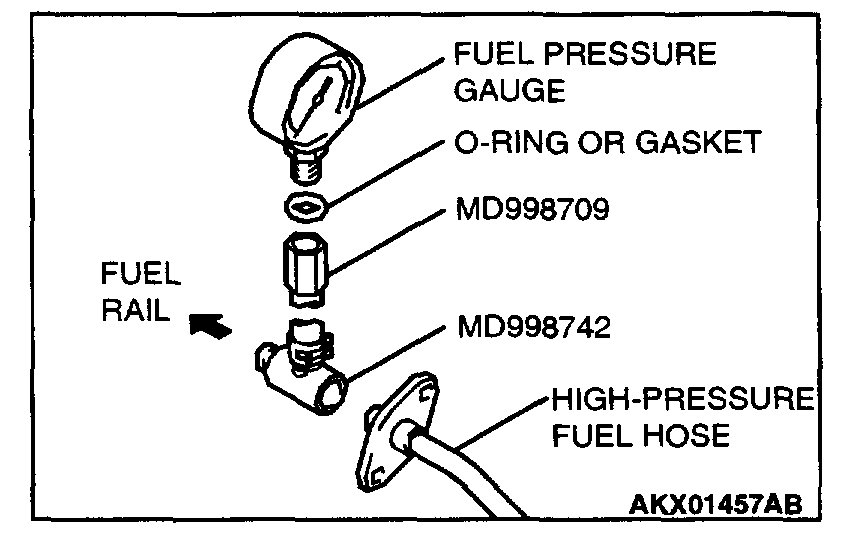 FUEL PRESSURE GAUGE

O-RING OR GASKET

MD998709

FUEL RAIL

MD998742

HIGH-PRESSURE FUEL HOSE

AKX01457AB