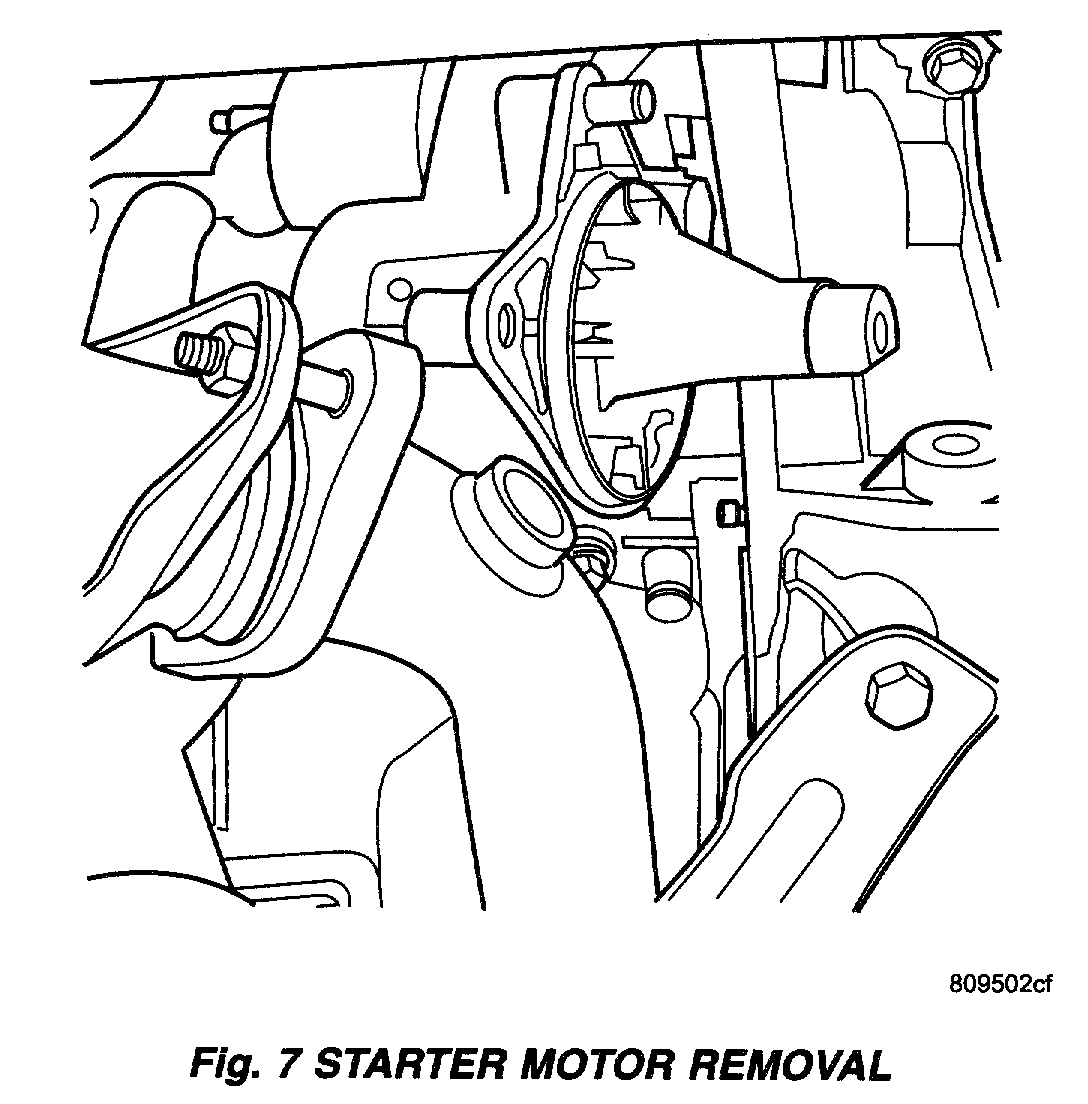 809502cf

Fig. 7 STARTER MOTOR REMOVAL