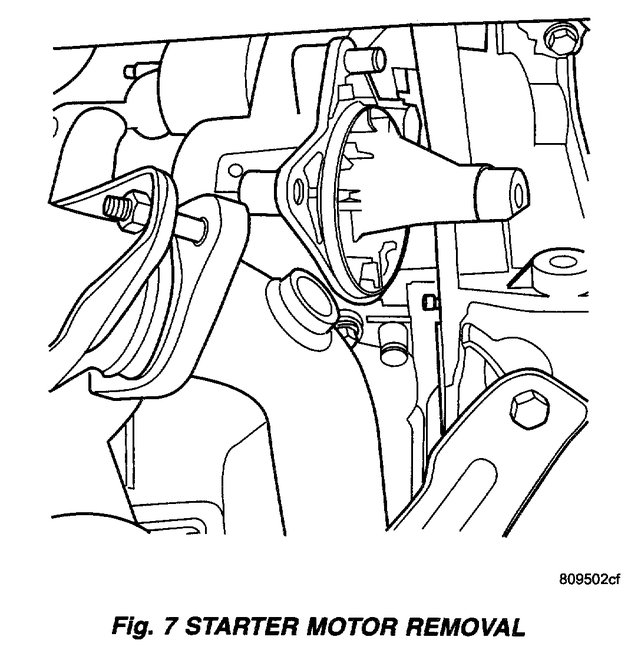 809502cf

Fig. 7 STARTER MOTOR REMOVAL