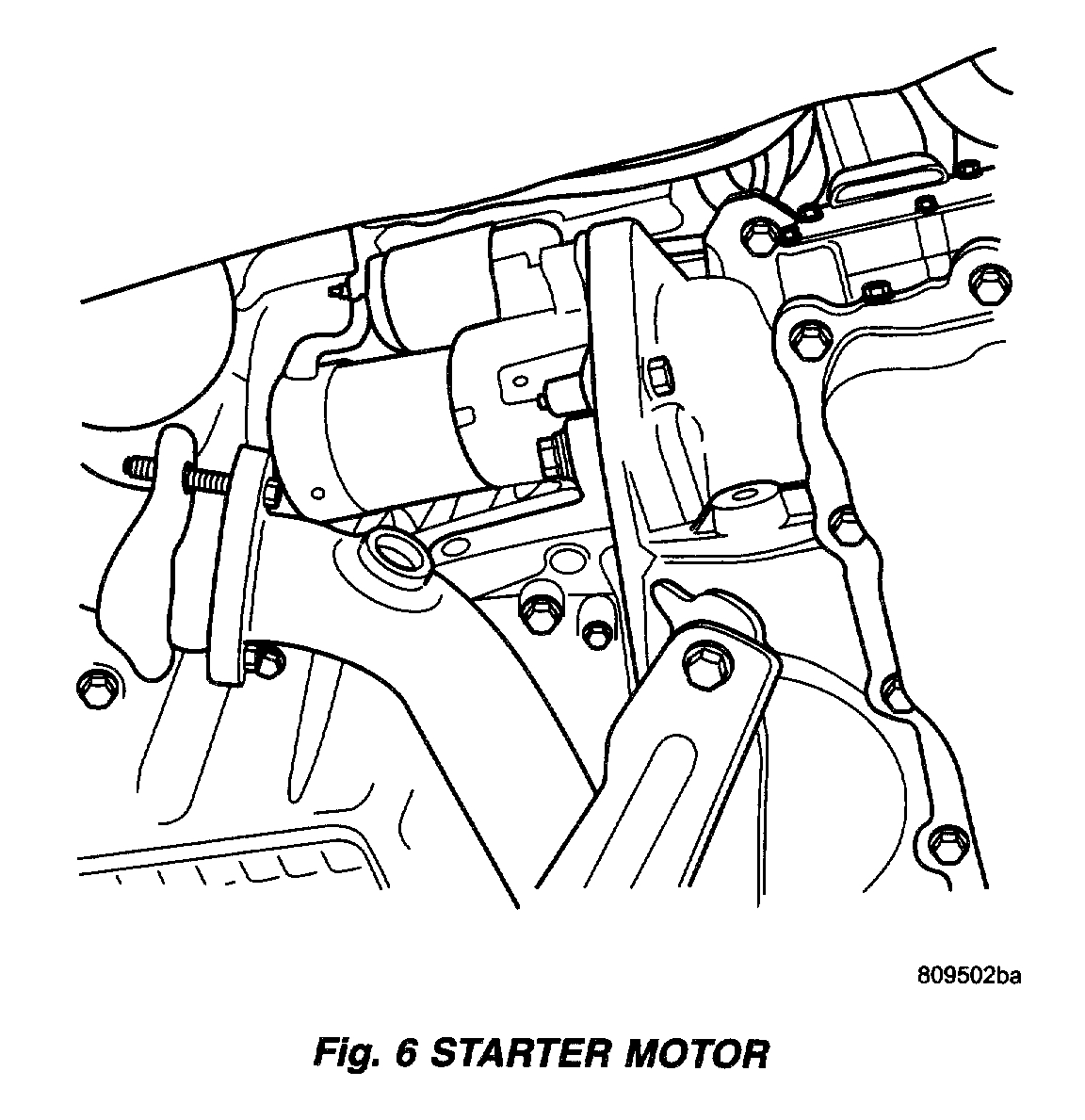 809502ba

Fig. 6 STARTER MOTOR