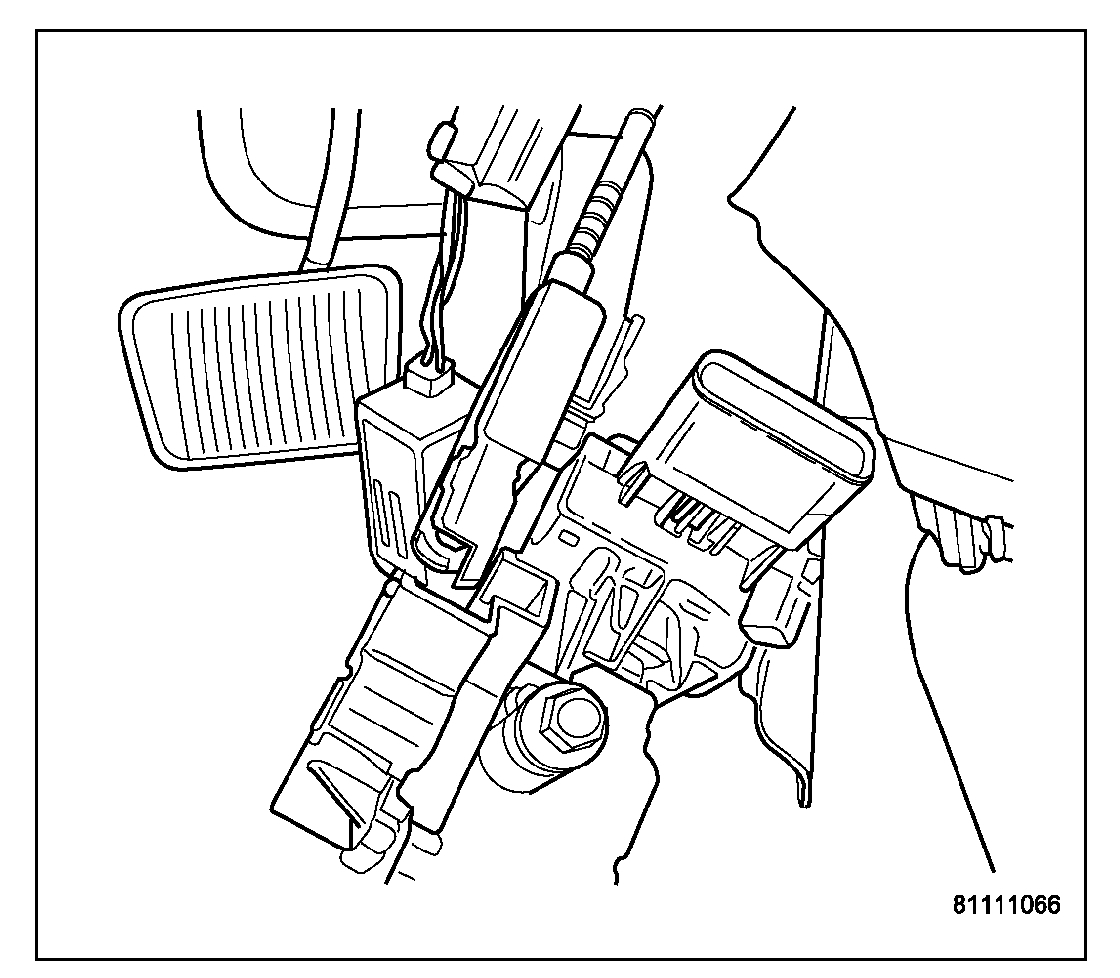 81111066