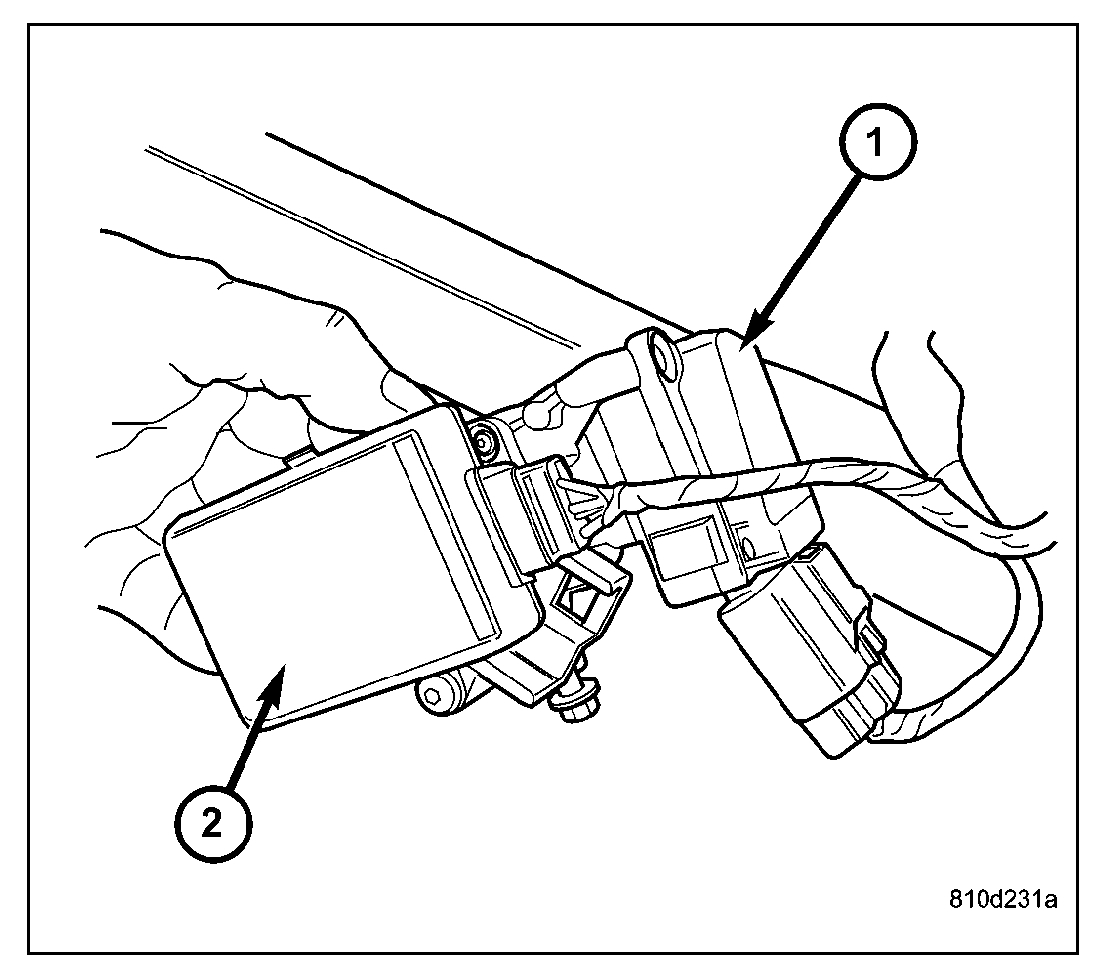 1
2
810d231a