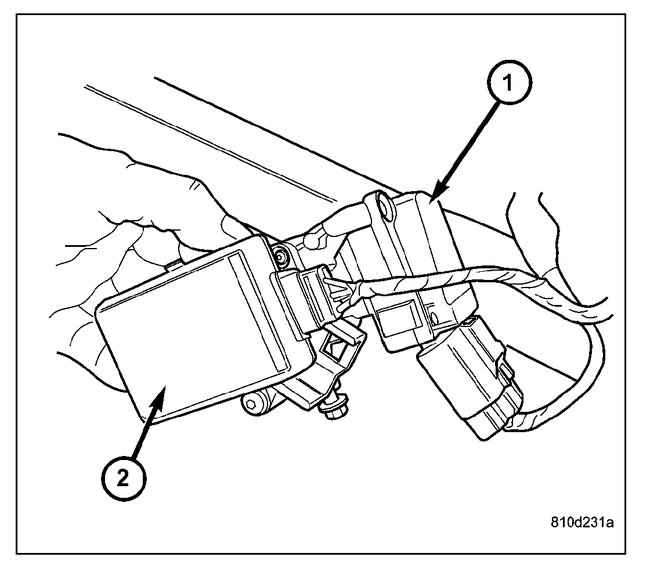 1
2
810d231a