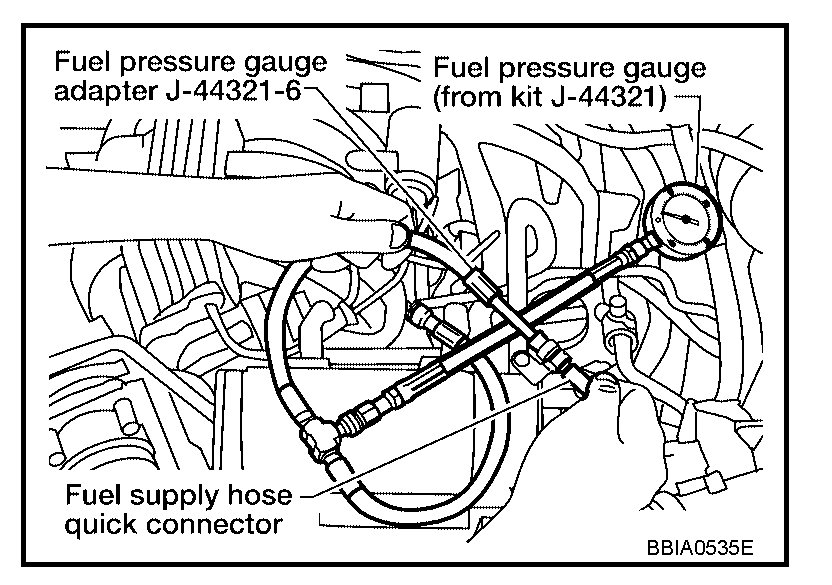 Fuel pressure gauge adapter J-44321-6

Fuel pressure gauge (from kit J-44321)

Fuel supply hose quick connector

BBIA0535E