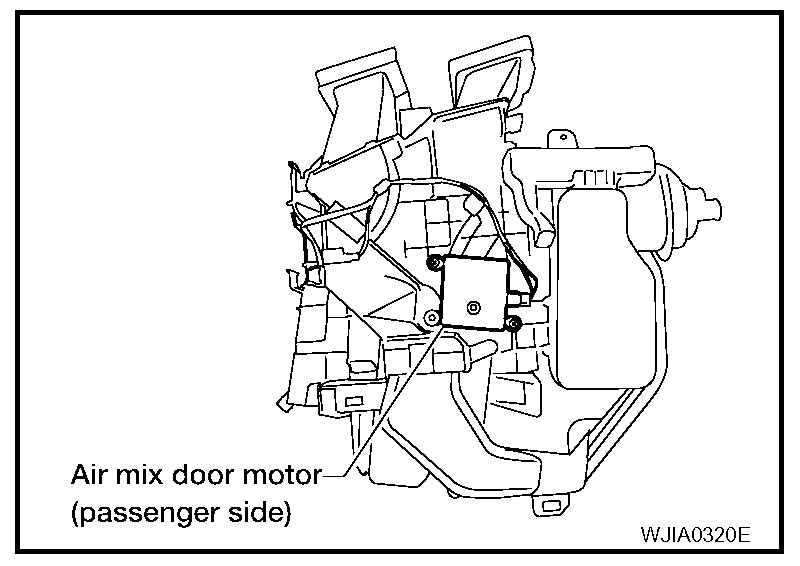 Air mix door motor
(passenger side)

WJIA0320E