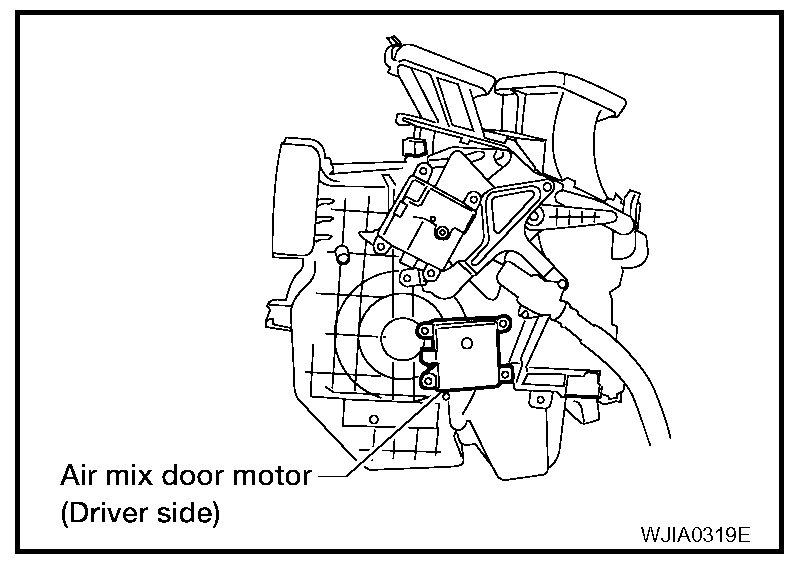 Air mix door motor
(Driver side)

WJIA0319E