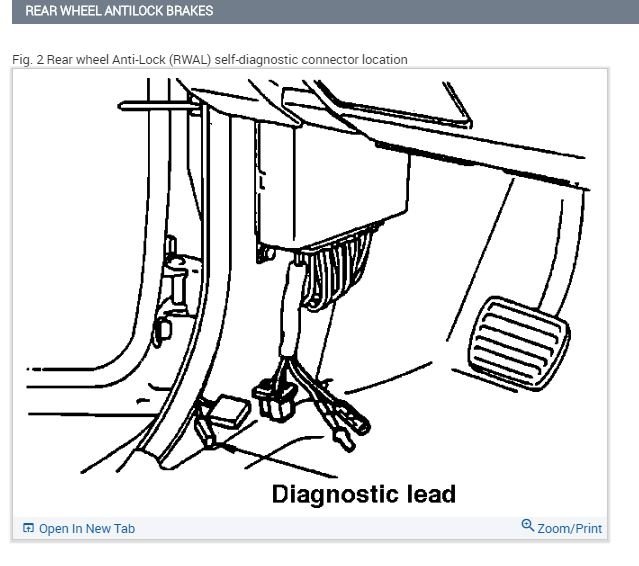 REAR WHEEL ANTILOCK BRAKES

Fig. 2 Rear wheel Anti-Lock (RWAL) self-diagnostic connector location

Diagnostic lead

Open In New Tab

Zoom/Print