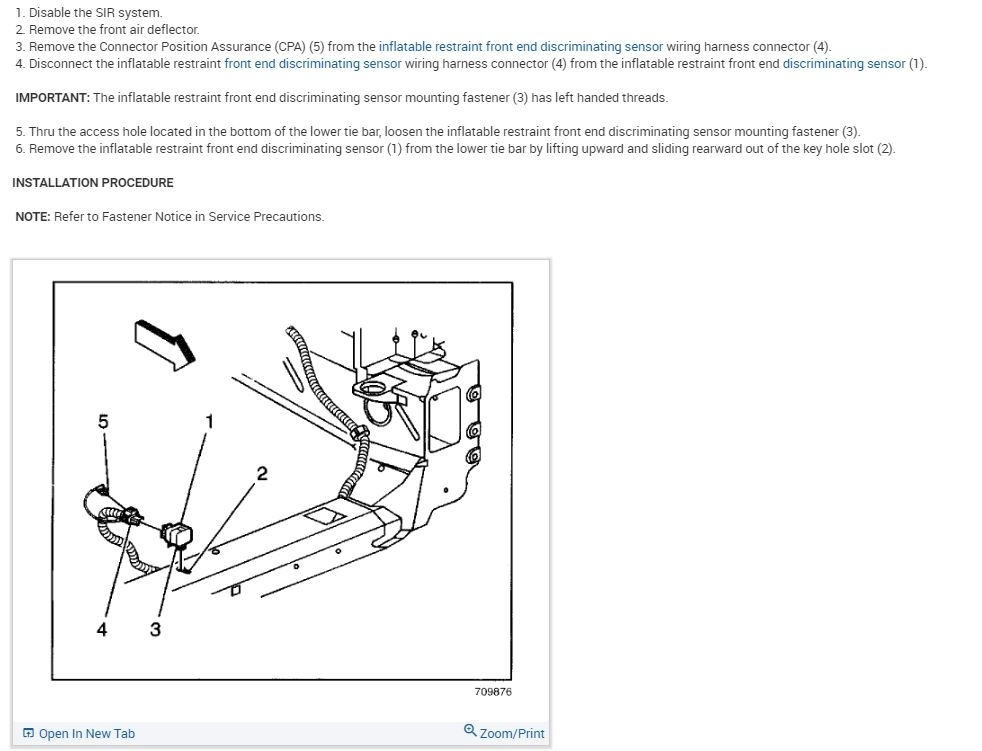 1. Disable the SIR system.
2. Remove the front air deflector.
3. Remove the Connector Position Assurance (CPA) (5) from the inflatable restraint front end discriminating sensor wiring harness connector (4).
4. Disconnect the inflatable restraint front end discriminating sensor wiring harness connector (4) from the inflatable restraint front end discriminating sensor (1).

IMPORTANT: The inflatable restraint front end discriminating sensor mounting fastener (3) has left handed threads.

5. Thru the access hole located in the bottom of the lower tie bar, loosen the inflatable restraint front end discriminating sensor mounting fastener (3).
6. Remove the inflatable restraint front end discriminating sensor (1) from the lower tie bar by lifting upward and sliding rearward out of the key hole slot (2).

INSTALLATION PROCEDURE

NOTE: Refer to Fastener Notice in Service Precautions.

5
1
2
4
3
709876

Open In New Tab
Zoom/Print