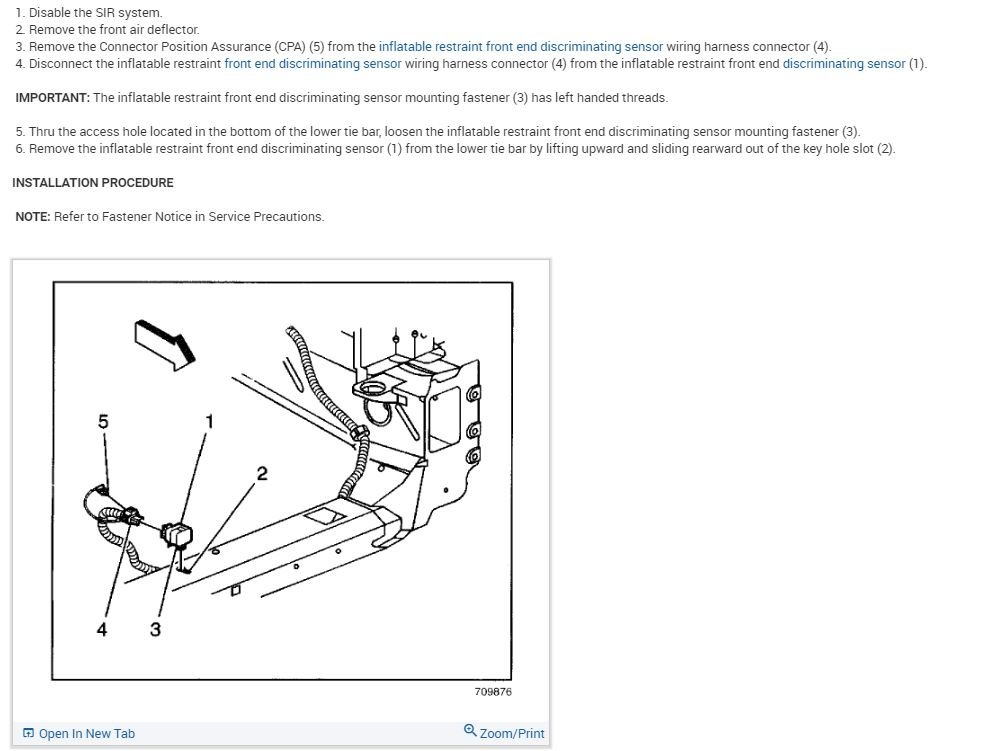 1. Disable the SIR system.
2. Remove the front air deflector.
3. Remove the Connector Position Assurance (CPA) (5) from the inflatable restraint front end discriminating sensor wiring harness connector (4).
4. Disconnect the inflatable restraint front end discriminating sensor wiring harness connector (4) from the inflatable restraint front end discriminating sensor (1).

IMPORTANT: The inflatable restraint front end discriminating sensor mounting fastener (3) has left handed threads.

5. Thru the access hole located in the bottom of the lower tie bar, loosen the inflatable restraint front end discriminating sensor mounting fastener (3).
6. Remove the inflatable restraint front end discriminating sensor (1) from the lower tie bar by lifting upward and sliding rearward out of the key hole slot (2).

INSTALLATION PROCEDURE

NOTE: Refer to Fastener Notice in Service Precautions.

5
1
2
4
3
709876

Open In New Tab
Zoom/Print