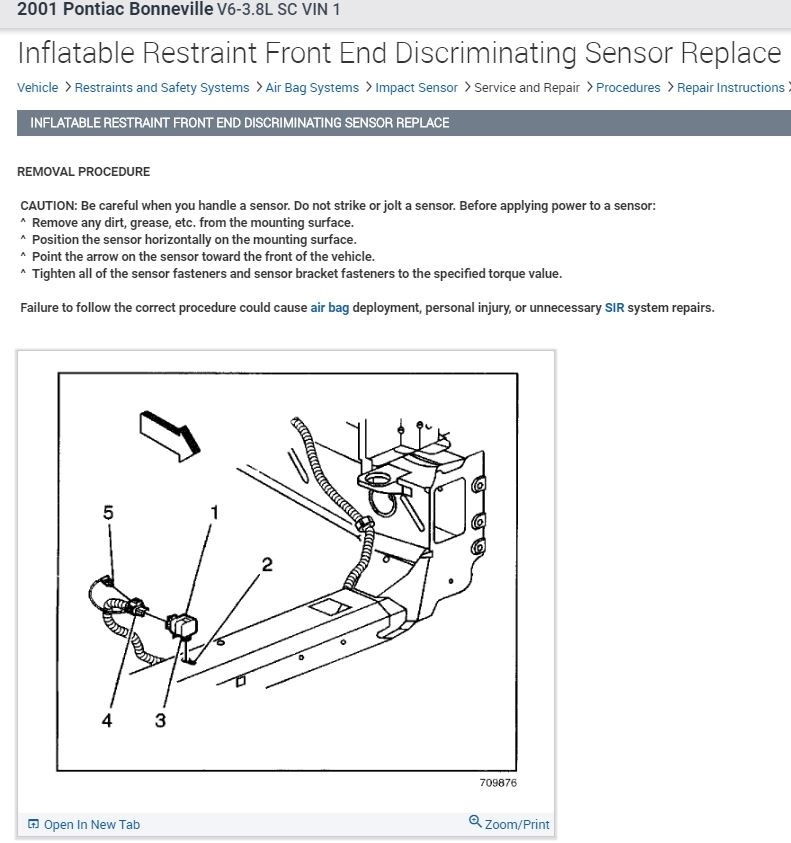 2001 Pontiac Bonneville V6-3.8L SC VIN 1

Inflatable Restraint Front End Discriminating Sensor Replace

Vehicle > Restraints and Safety Systems > Air Bag Systems > Impact Sensor > Service and Repair > Procedures > Repair Instructions >

INFLATABLE RESTRAINT FRONT END DISCRIMINATING SENSOR REPLACE

REMOVAL PROCEDURE

CAUTION: Be careful when you handle a sensor. Do not strike or jolt a sensor. Before applying power to a sensor:
^ Remove any dirt, grease, etc. from the mounting surface.
^ Position the sensor horizontally on the mounting surface.
^ Point the arrow on the sensor toward the front of the vehicle.
^ Tighten all of the sensor fasteners and sensor bracket fasteners to the specified torque value.

Failure to follow the correct procedure could cause air bag deployment, personal injury, or unnecessary SIR system repairs.

5
1
2
4
3
709876

Open In New Tab
Zoom/Print